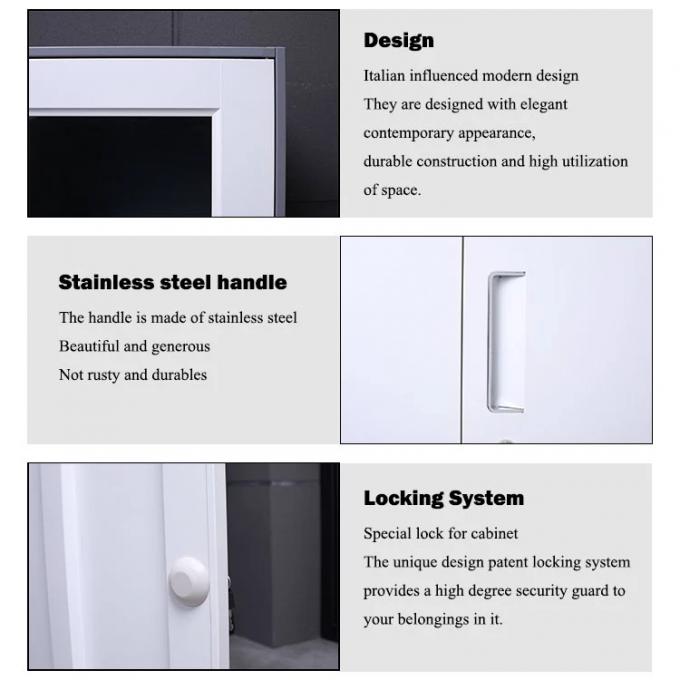 Design

Italian influenced modern design
They are designed with elegant contemporary appearance,
durable construction and high utilization of space.

Stainless steel handle

The handle is made of stainless steel
Beautiful and generous
Not rusty and durables

Locking System

Special lock for cabinet
The unique design patent locking system provides a high degree security guard to your belongings in it.